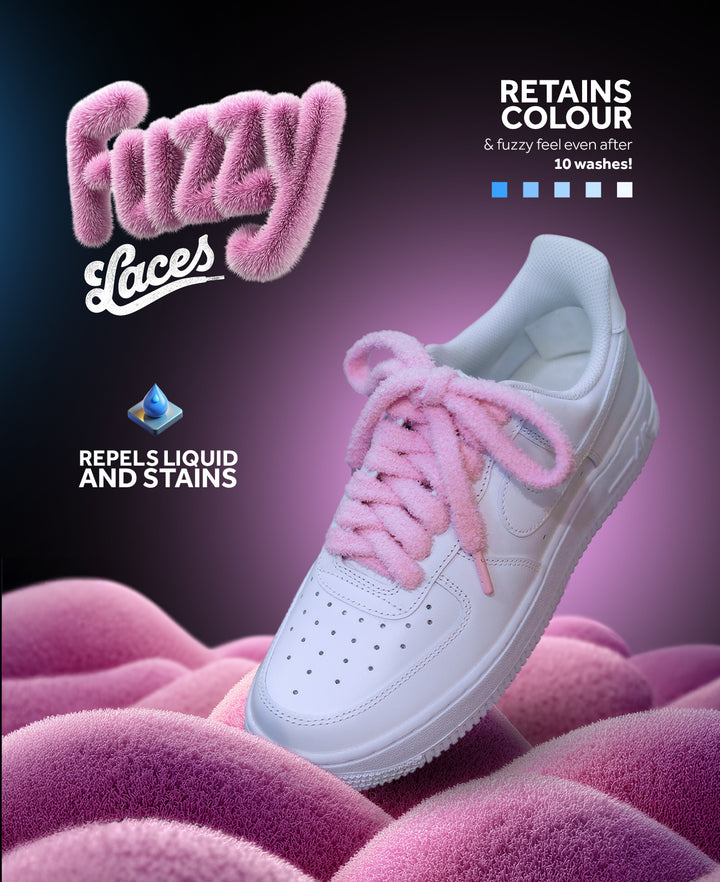 Fuzzy
Laces

RETAINS COLOUR
& fuzzy feel even after
10 washes!

REPELS LIQUID AND STAINS