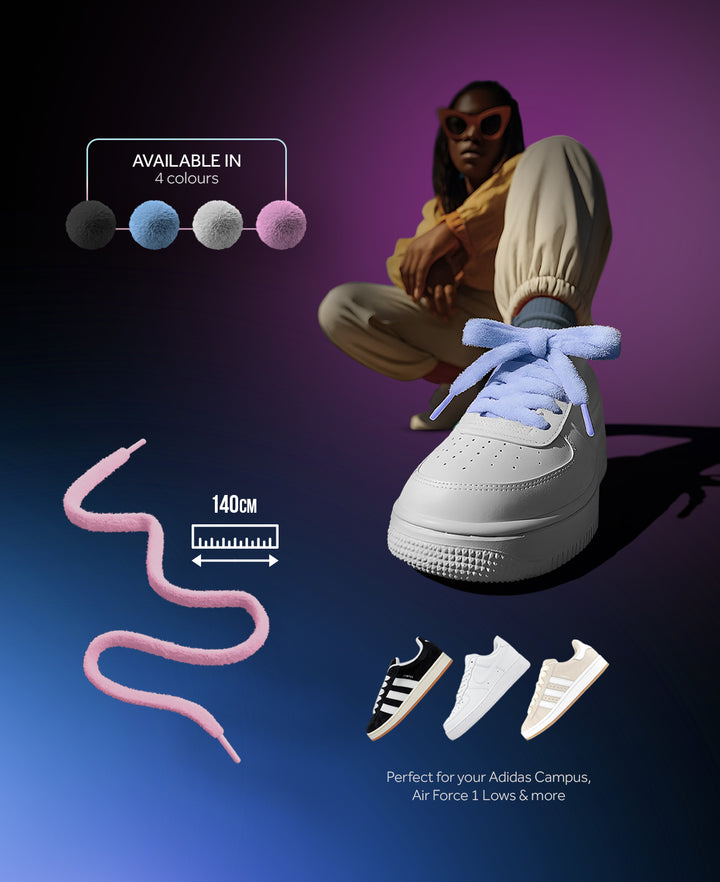 AVAILABLE IN
4 colours

140CM

Perfect for your Adidas Campus, Air Force 1 Lows & more