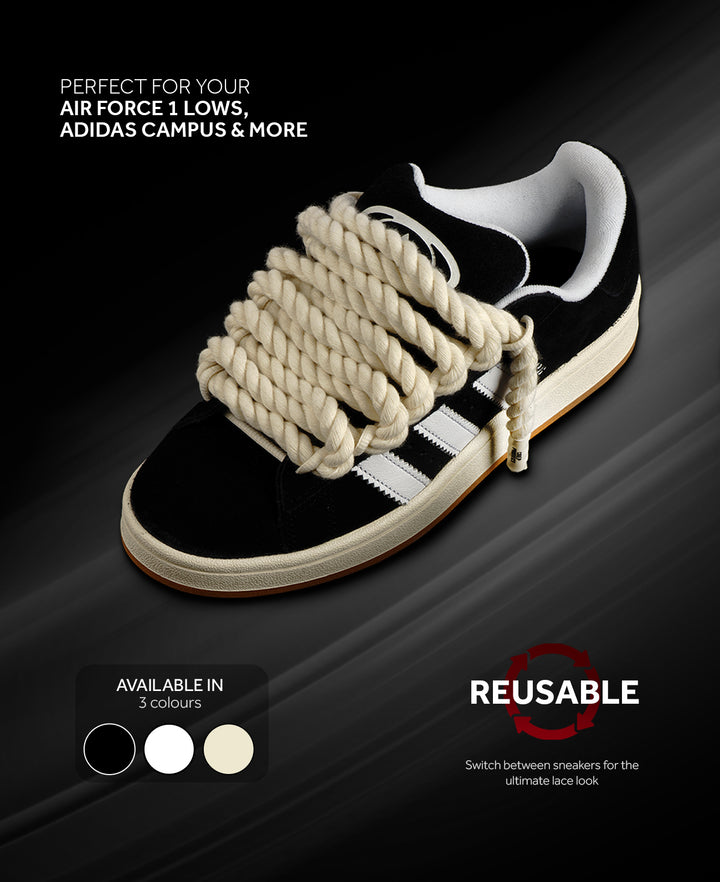 PERFECT FOR YOUR
AIR FORCE 1 LOWS,
ADIDAS CAMPUS & MORE

AVAILABLE IN
3 colours

REUSABLE

Switch between sneakers for the ultimate lace look